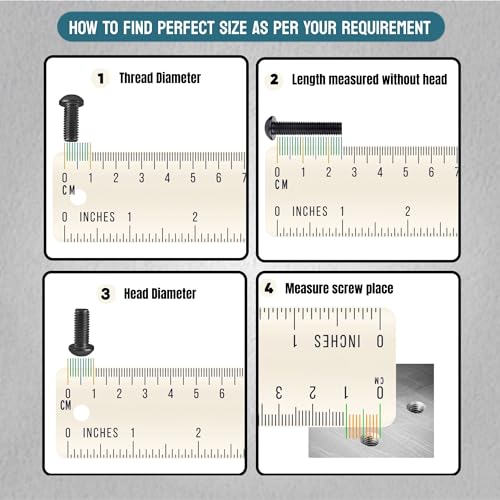 HOW TO FIND PERFECT SIZE AS PER YOUR REQUIREMENT

1 Thread Diameter

0 1 2 3 4 5 6 7
CM
0 INCHES 1 2

2 Length measured without head

0 1 2 3 4 5 6 7
CM
0 INCHES 1 2

3 Head Diameter

0 1 2 3 4 5 6
CM
0 INCHES 1 2

4 Measure screw place

0 INCHES 1
CM
0 1 2 3