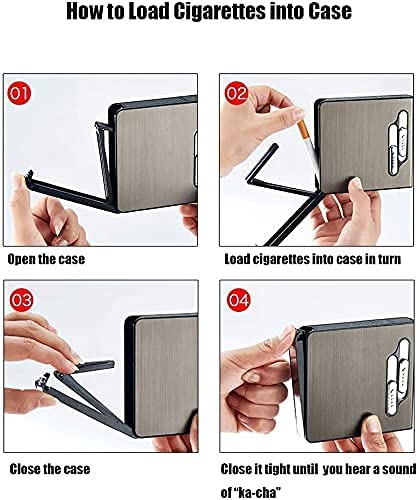 How to Load Cigarettes into Case

01

Open the case

02

Load cigarettes into case in turn

03

Close the case

04

Close it tight until you hear a sound of "ka-cha"