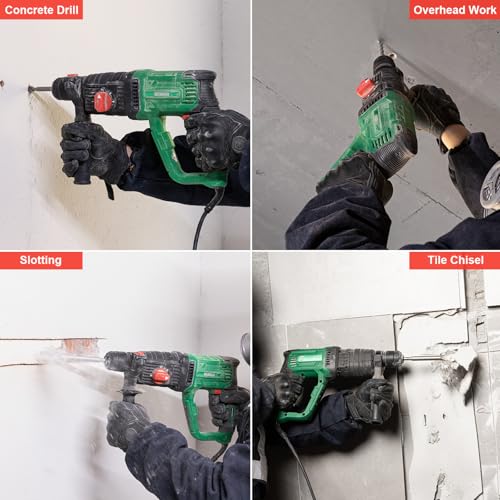 Concrete Drill

Overhead Work

Slotting

Tile Chisel