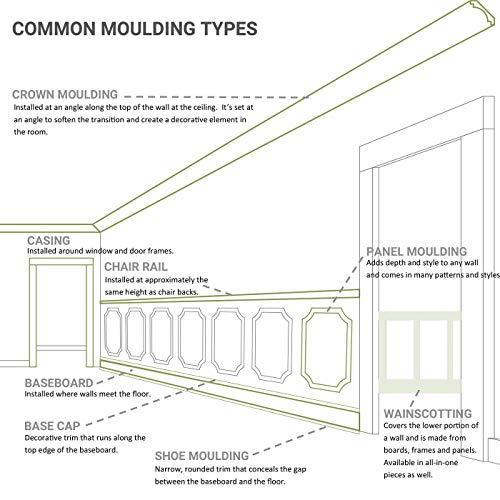 COMMON MOULDING TYPES

CROWN MOULDING
Installed at an angle along the top of the wall at the ceiling. It's set at an angle to soften the transition and create a decorative element in the room.

CASING
Installed around window and door frames.

CHAIR RAIL
Installed at approximately the same height as chair backs.

PANEL MOULDING
Adds depth and style to any wall and comes in many patterns and styles

BASEBOARD
Installed where walls meet the floor.

BASE CAP
Decorative trim that runs along the top edge of the baseboard.

SHOE MOULDING
Narrow, rounded trim that conceals the gap between the baseboard and the floor.

WAINSCOTTING
Covers the lower portion of a wall and is made from boards, frames and panels. Available in all-in-one pieces as well.