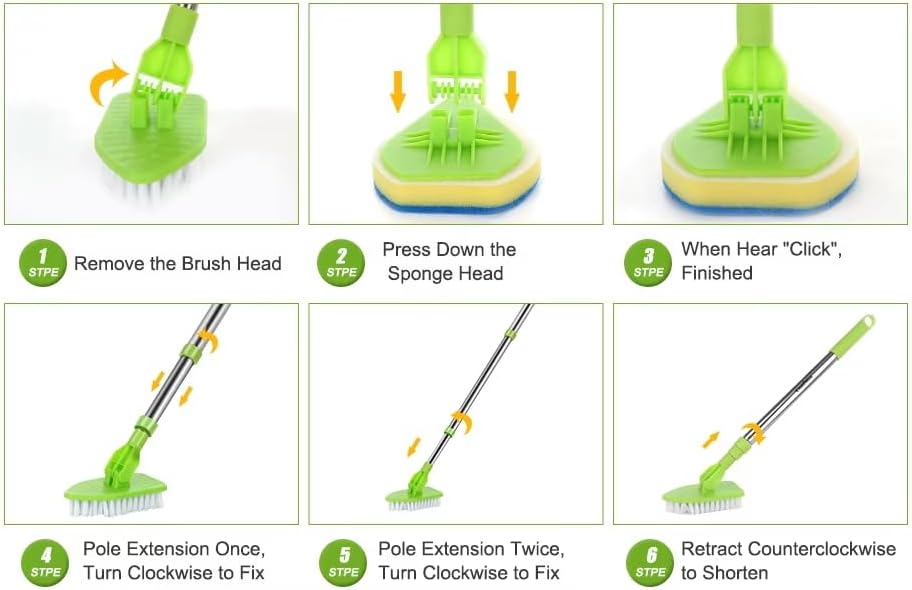 1 STPE Remove the Brush Head

2 STPE Press Down the Sponge Head

3 STPE When Hear "Click", Finished

4 STPE Pole Extension Once, Turn Clockwise to Fix

5 STPE Pole Extension Twice, Turn Clockwise to Fix

6 STPE Retract Counterclockwise to Shorten