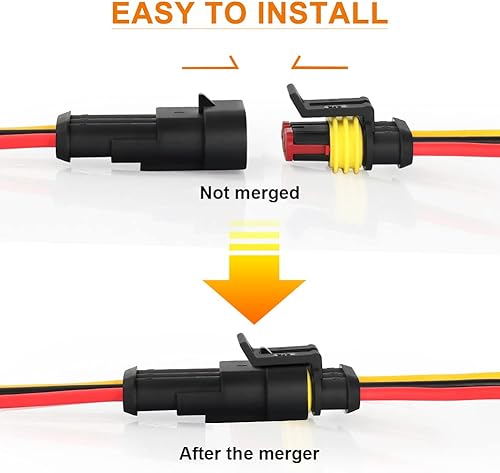 EASY TO INSTALL

Not merged

After the merger