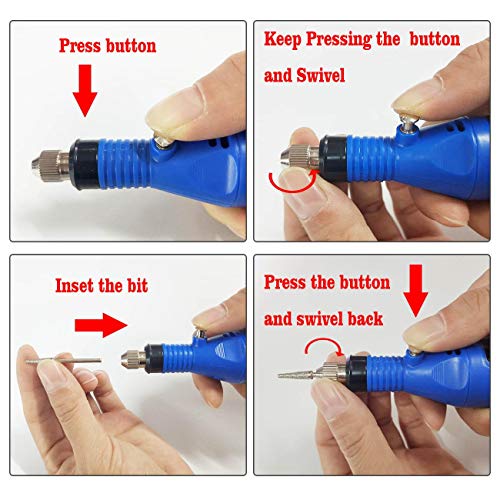 Press button

Keep Pressing the button and Swivel

Inset the bit

Press the button and swivel back