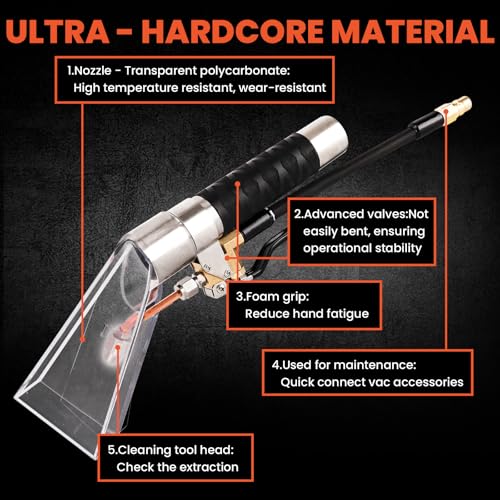 ULTRA - HARDCORE MATERIAL

1.Nozzle - Transparent polycarbonate:
High temperature resistant, wear-resistant

2.Advanced valves:Not easily bent, ensuring operational stability

3.Foam grip:
Reduce hand fatigue

4.Used for maintenance:
Quick connect vac accessories

5.Cleaning tool head:
Check the extraction