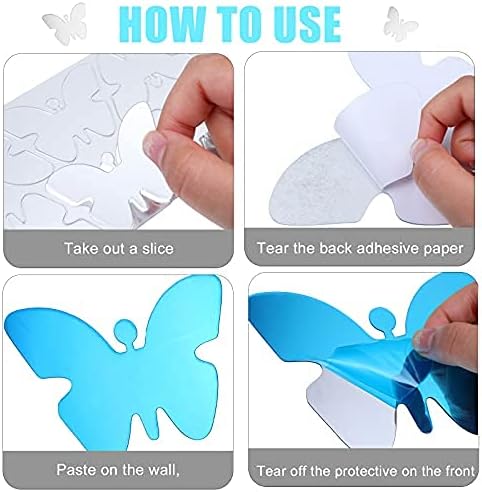 HOW TO USE

Take out a slice

Tear the back adhesive paper

Paste on the wall,

Tear off the protective on the front