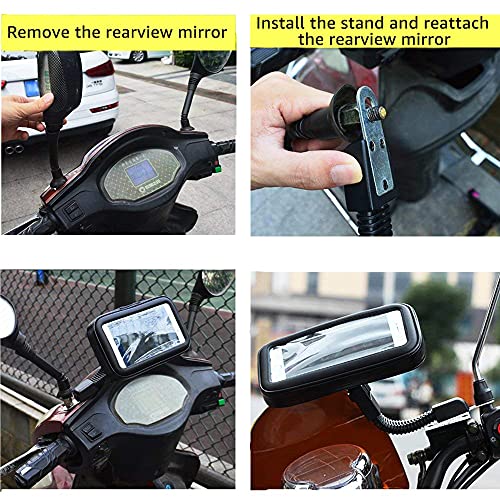 Remove the rearview mirror

Install the stand and reattach the rearview mirror