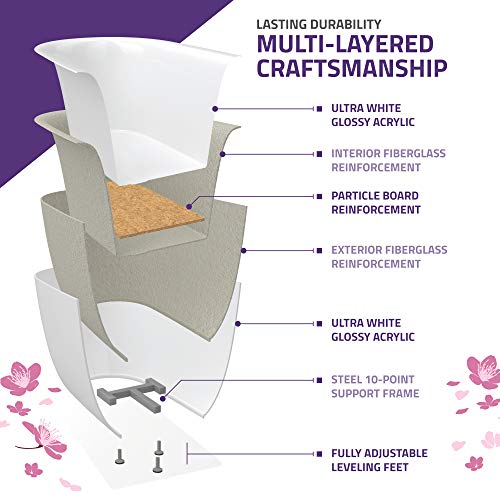 LASTING DURABILITY
MULTI-LAYERED CRAFTSMANSHIP

ULTRA WHITE GLOSSY ACRYLIC

INTERIOR FIBERGLASS REINFORCEMENT

PARTICLE BOARD REINFORCEMENT

EXTERIOR FIBERGLASS REINFORCEMENT

ULTRA WHITE GLOSSY ACRYLIC

STEEL 10-POINT SUPPORT FRAME

FULLY ADJUSTABLE LEVELING FEET