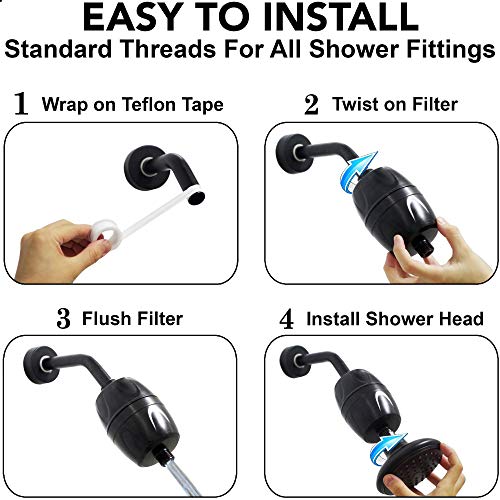 EASY TO INSTALL
Standard Threads For All Shower Fittings

1 Wrap on Teflon Tape

2 Twist on Filter

3 Flush Filter

4 Install Shower Head