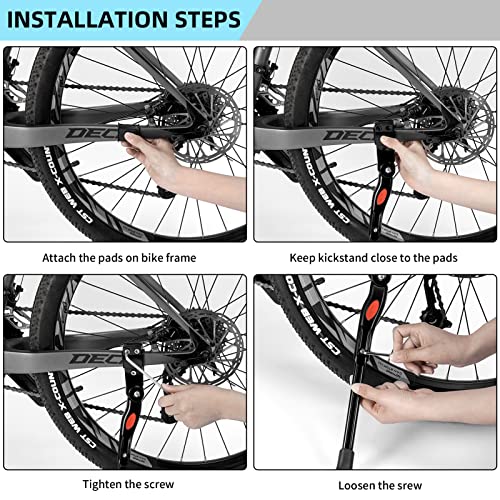 INSTALLATION STEPS

DEC
CST WEB X-COUN

Attach the pads on bike frame

DEC
CST WEB X-COUN

Keep kickstand close to the pads

DEC
CST WEB X-COUN

Tighten the screw

CST WEB X-CO

Loosen the srew