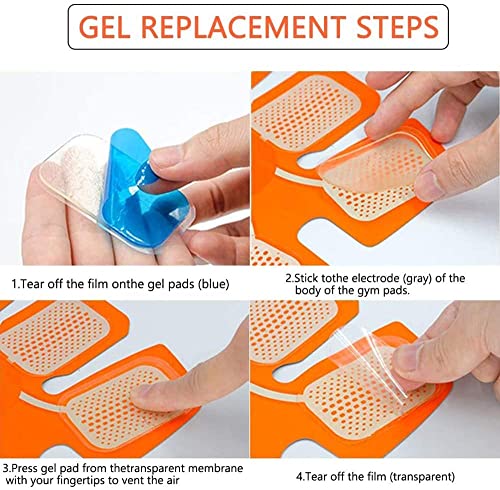 GEL REPLACEMENT STEPS

1.Tear off the film onthe gel pads (blue)

2.Stick tothe electrode (gray) of the body of the gym pads.

3.Press gel pad from thetransparent membrane with your fingertips to vent the air

4.Tear off the film (transparent)