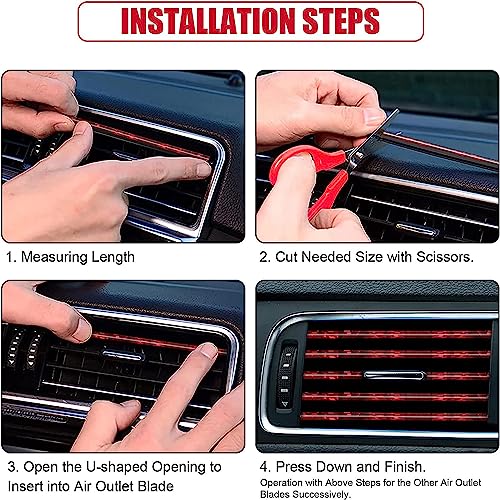 INSTALLATION STEPS

1. Measuring Length

2. Cut Needed Size with Scissors.

3. Open the U-shaped Opening to Insert into Air Outlet Blade

4. Press Down and Finish.

Operation with Above Steps for the Other Air Outlet Blades Successively.