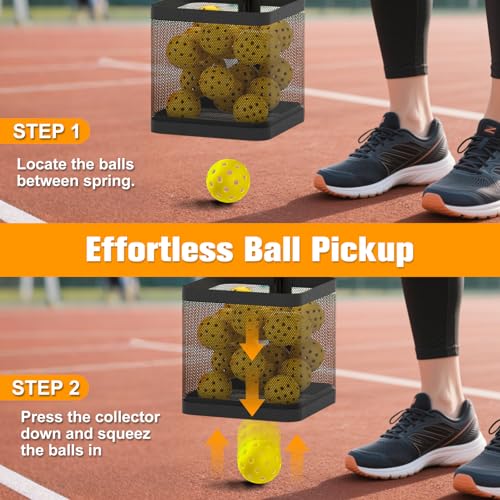 STEP 1

Locate the balls between spring.

Effortless Ball Pickup

STEP 2

Press the collector down and squeez the balls in