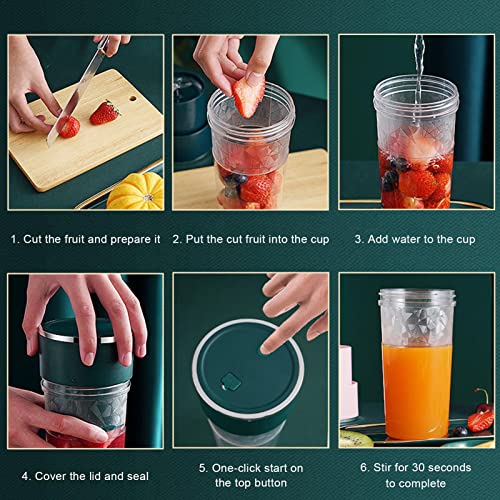 1. Cut the fruit and prepare it

2. Put the cut fruit into the cup

3. Add water to the cup

4. Cover the lid and seal

5. One-click start on the top button

6. Stir for 30 seconds to complete