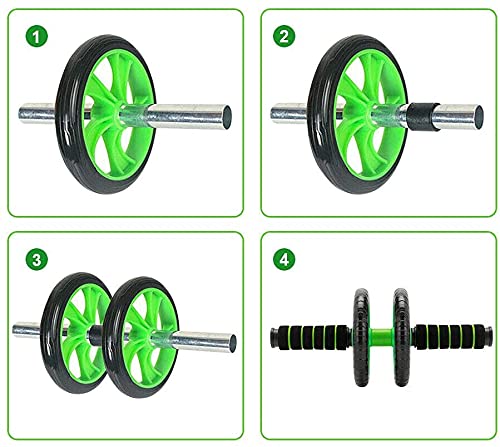 1

2

3

4