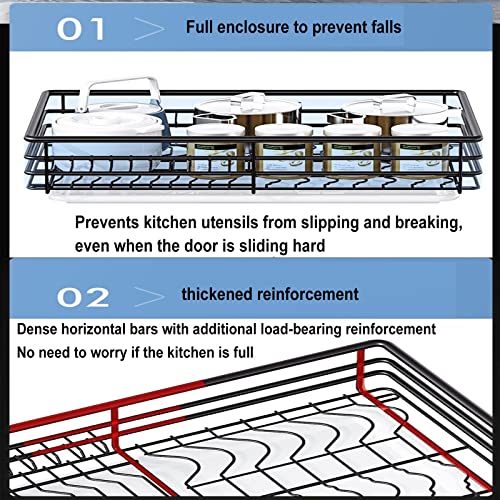 01 > Full enclosure to prevent falls

Prevents kitchen utensils from slipping and breaking, even when the door is sliding hard

02 > thickened reinforcement

Dense horizontal bars with additional load-bearing reinforcement

No need to worry if the kitchen is full