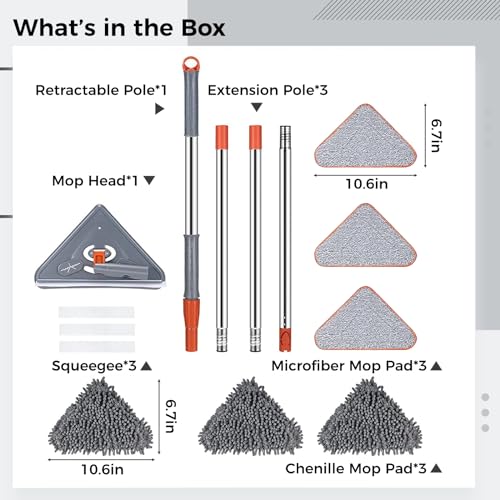 What's in the Box

Retractable Pole*1 ▶

Extension Pole*3 ▼

6.7in

10.6in

Mop Head*1 ▼

Squeegee*3 ▲

Microfiber Mop Pad*3 ▲

6.7in

10.6in

Chenille Mop Pad*3 ▲