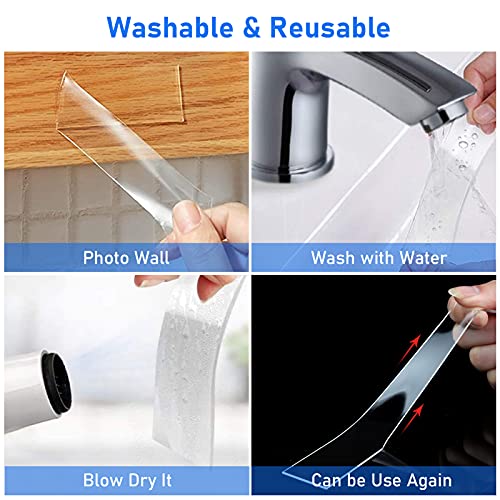 Washable & Reusable

Photo Wall

Wash with Water

Blow Dry It

Can be Use Again