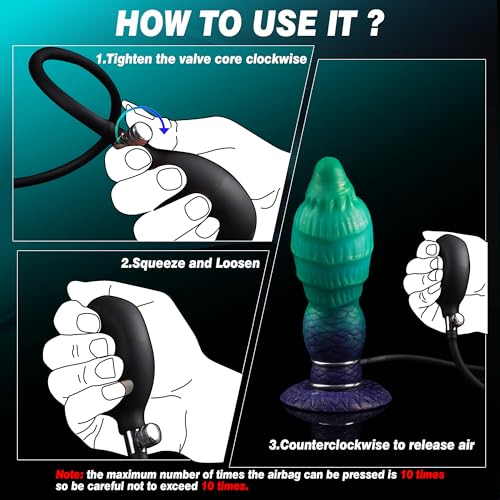 HOW TO USE IT ?

1.Tighten the valve core clockwise

2.Squeeze and Loosen

3.Counterclockwise to release air

Note: the maximum number of times the airbag can be pressed is 10 times so be careful not to exceed 10 times.