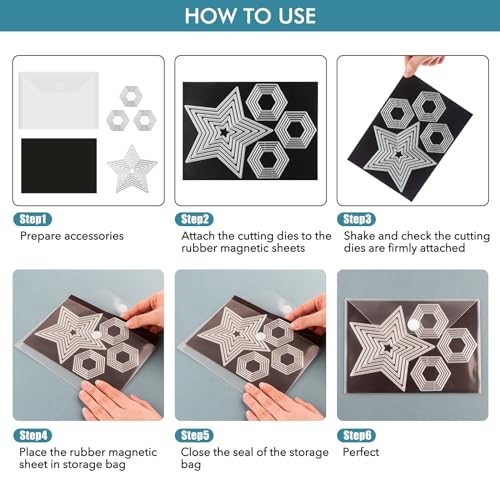 HOW TO USE

Step1
Prepare accessories

Step2
Attach the cutting dies to the rubber magnetic sheets

Step3
Shake and check the cutting dies are firmly attached

Step4
Place the rubber magnetic sheet in storage bag

Step5
Close the seal of the storage bag

Step6
Perfect