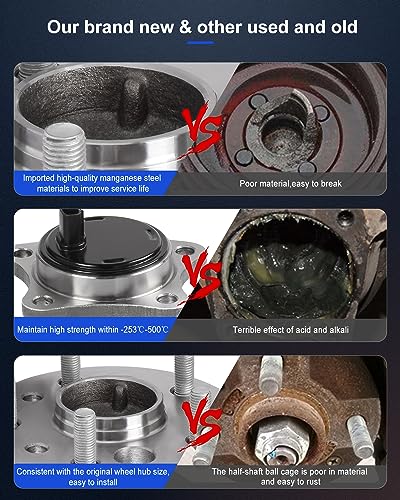 Our brand new & other used and old

VS

Imported high-quality manganese steel materials to improve service life

Poor material,easy to break

VS

Maintain high strength within -253℃-500℃

Terrible effect of acid and alkali

VS

Consistent with the original wheel hub size, easy to install

The half-shaft ball cage is poor in material and easy to rust