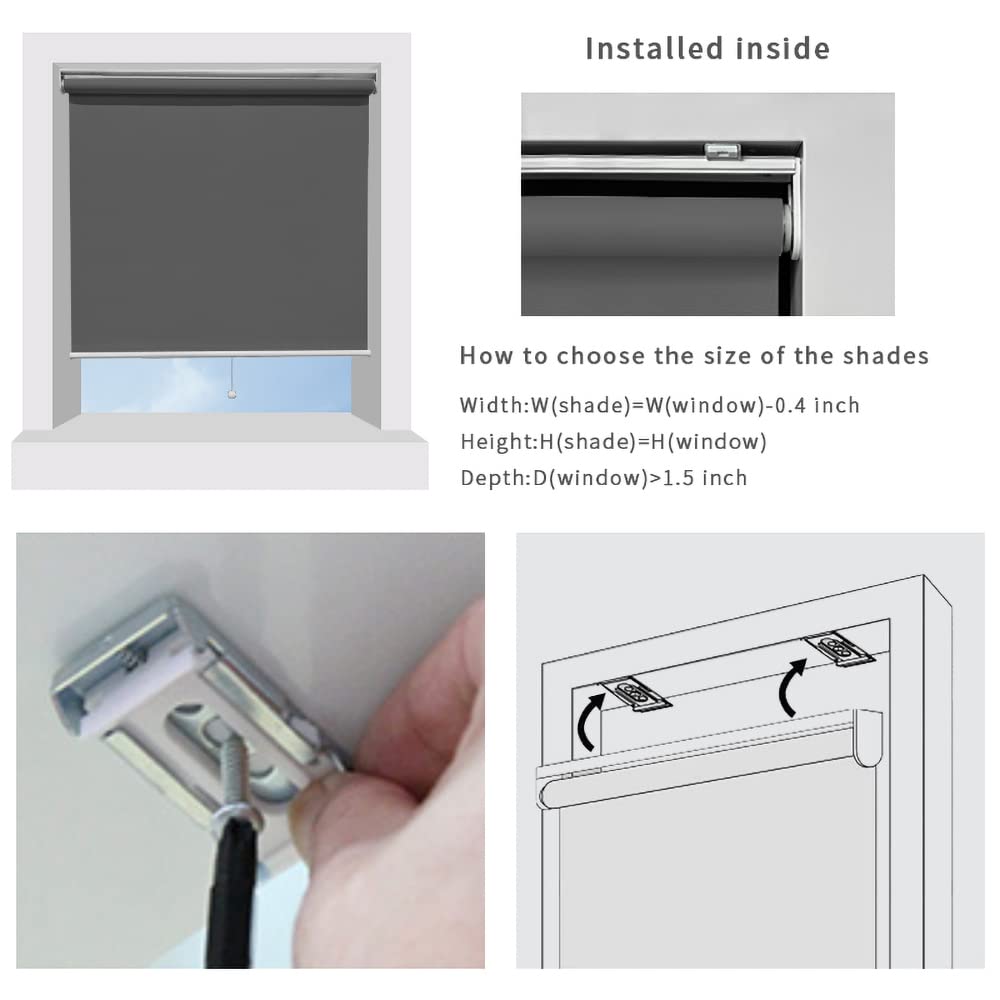 Installed inside

How to choose the size of the shades

Width:W(shade)=W(window)-0.4 inch
Height:H(shade)=H(window)
Depth:D(window)>1.5 inch