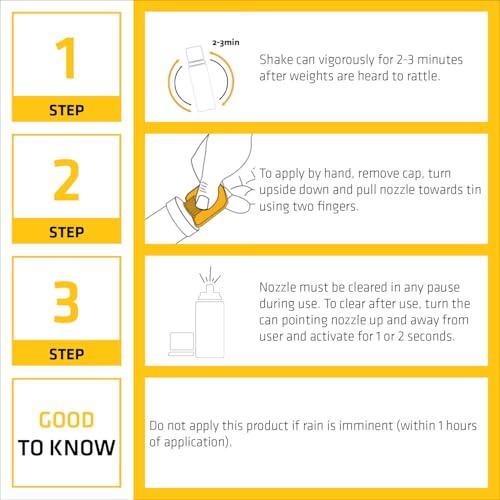 1
STEP

2-3min

Shake can vigorously for 2-3 minutes after weights are heard to rattle.

2
STEP

To apply by hand, remove cap, turn upside down and pull nozzle towards tin using two fingers.

3
STEP

Nozzle must be cleared in any pause during use. To clear after use, turn the can pointing nozzle up and away from user and activate for 1 or 2 seconds.

GOOD
TO KNOW

Do not apply this product if rain is imminent (within 1 hours of application).