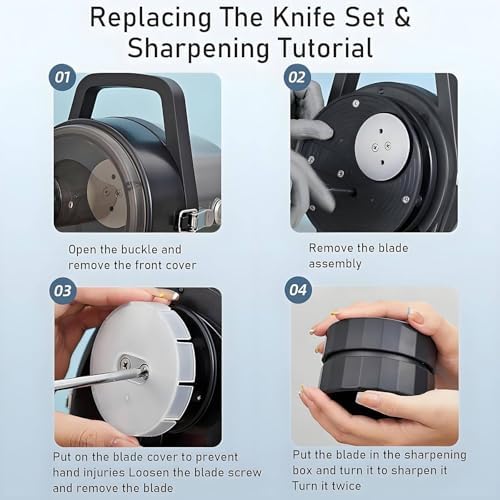 Replacing The Knife Set & Sharpening Tutorial

01

Open the buckle and remove the front cover

02

Remove the blade assembly

03

Put on the blade cover to prevent hand injuries Loosen the blade screw and remove the blade

04

Put the blade in the sharpening box and turn it to sharpen it Turn it twice