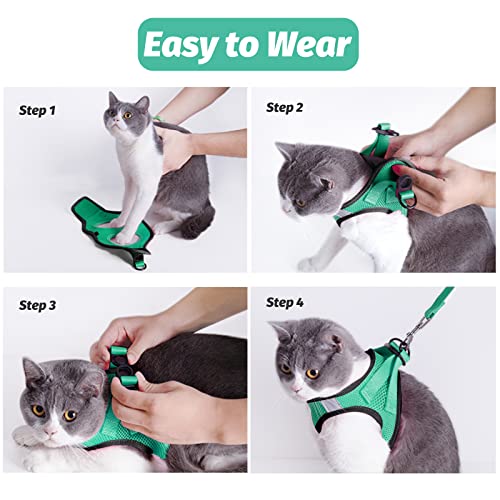 Easy to Wear

Step 1

Step 2

Step 3

Step 4