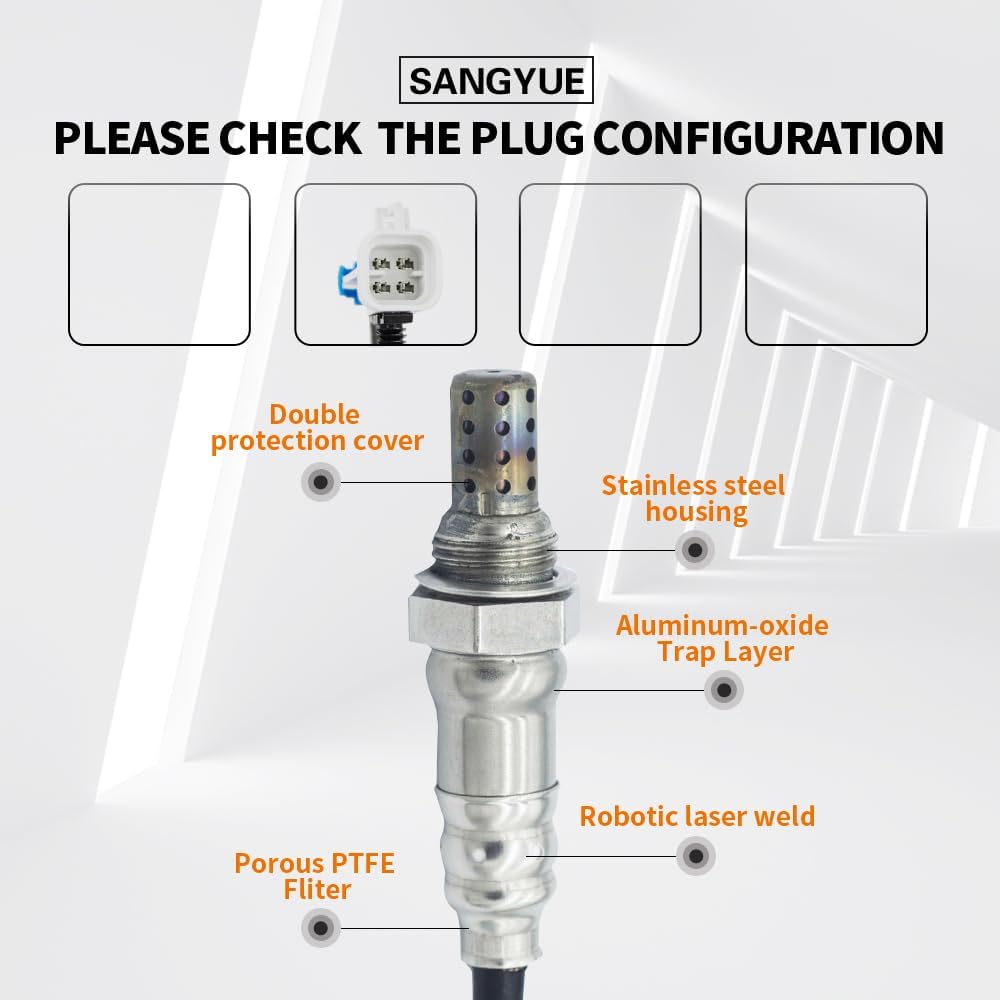 SANGYUE

PLEASE CHECK THE PLUG CONFIGURATION

Double protection cover

Stainless steel housing

Aluminum-oxide Trap Layer

Robotic laser weld

Porous PTFE Fliter