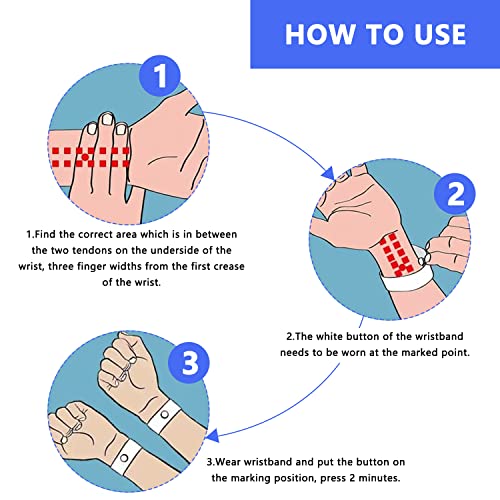 HOW TO USE

1

1.Find the correct area which is in between the two tendons on the underside of the wrist, three finger widths from the first crease of the wrist.

2

2.The white button of the wristband needs to be worn at the marked point.

3

3.Wear wristband and put the button on the marking position, press 2 minutes.