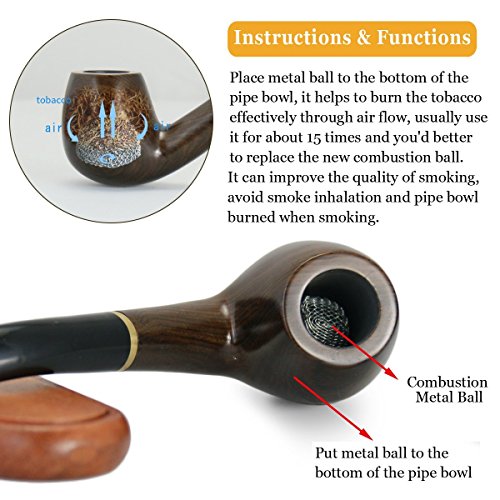 tobacco
air
air

Instructions & Functions

Place metal ball to the bottom of the pipe bowl, it helps to burn the tobacco effectively through air flow, usually use it for about 15 times and you'd better to replace the new combustion ball. It can improve the quality of smoking, avoid smoke inhalation and pipe bowl burned when smoking.

Combustion Metal Ball

Put metal ball to the bottom of the pipe bowl