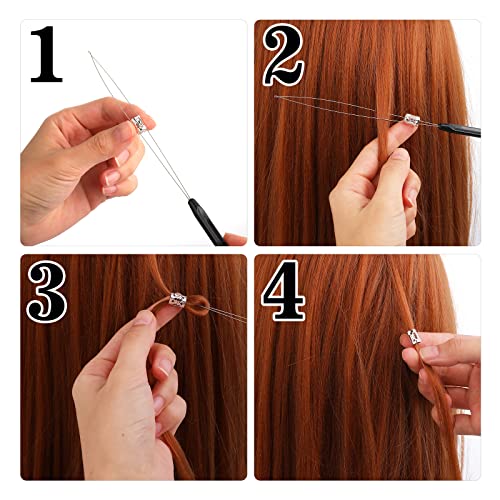 1

2

3

4