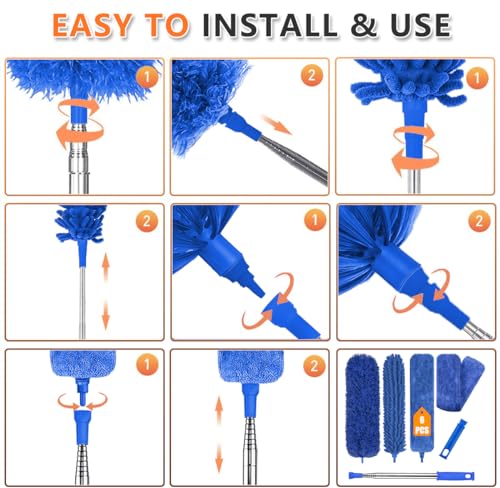 EASY TO INSTALL & USE

1

2

1

2

1

2

1

2

6 PCS