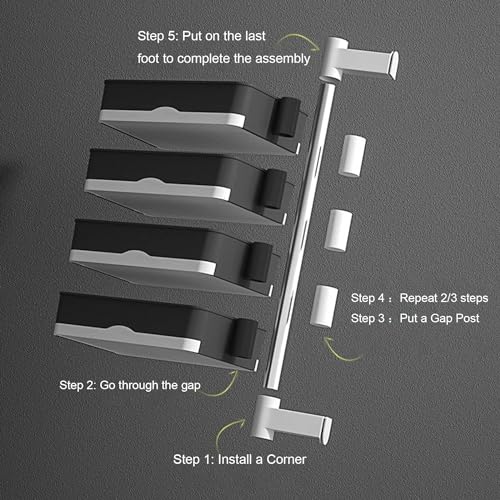 Step 5: Put on the last foot to complete the assembly

Step 4 : Repeat 2/3 steps

Step 3 : Put a Gap Post

Step 2: Go through the gap

Step 1: Install a Corner