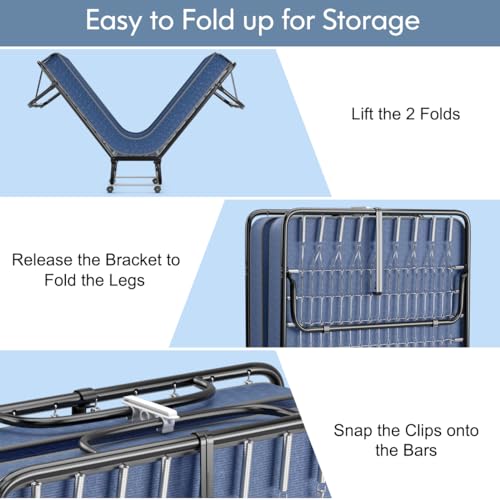 Easy to Fold up for Storage

Lift the 2 Folds

Release the Bracket to Fold the Legs

Snap the Clips onto the Bars