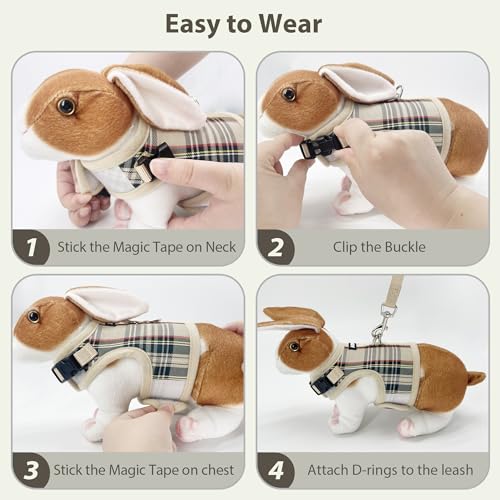 Easy to Wear

1 Stick the Magic Tape on Neck

2 Clip the Buckle

3 Stick the Magic Tape on chest

4 Attach D-rings to the leash