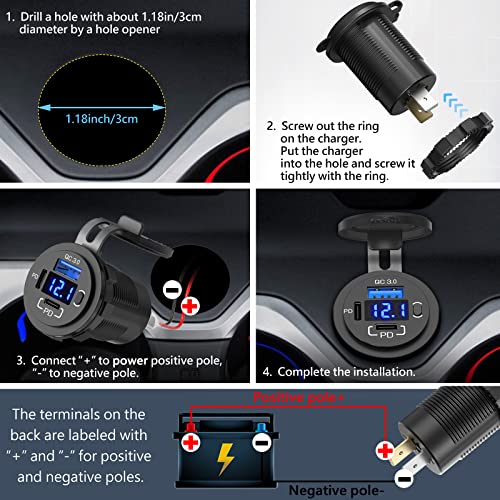 1. Drill a hole with about 1.18in/3cm diameter by a hole opener

1.18inch/3cm

2. Screw out the ring on the charger. Put the charger into the hole and screw it tightly with the ring.

QC 3.0

PD

12.1

PD

3. Connect "+" to power positive pole, "-" to negative pole.

QC 3.0

PD

12.1

PD

4. Complete the installation.

The terminals on the back are labeled with "+" and "-" for positive and negative poles.

Positive pole+

Negative pole-