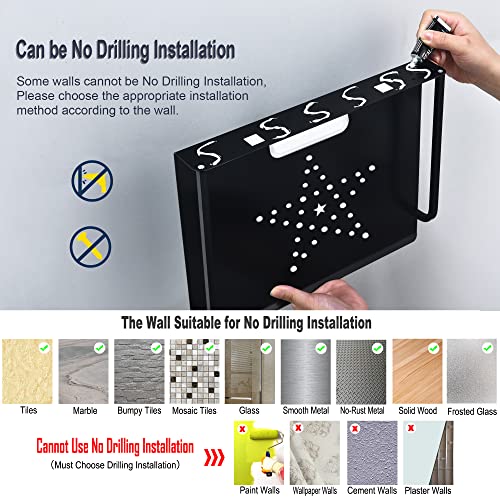 Can be No Drilling Installation

Some walls cannot be No Drilling Installation, Please choose the appropriate installation method according to the wall.

The Wall Suitable for No Drilling Installation

Tiles
Marble
Bumpy Tiles
Mosaic Tiles
Glass
Smooth Metal
No-Rust Metal
Solid Wood
Frosted Glass

Cannot Use No Drilling Installation
(Must Choose Drilling Installation)

Paint Walls
Wallpaper Walls
Cement Walls
Plaster Walls