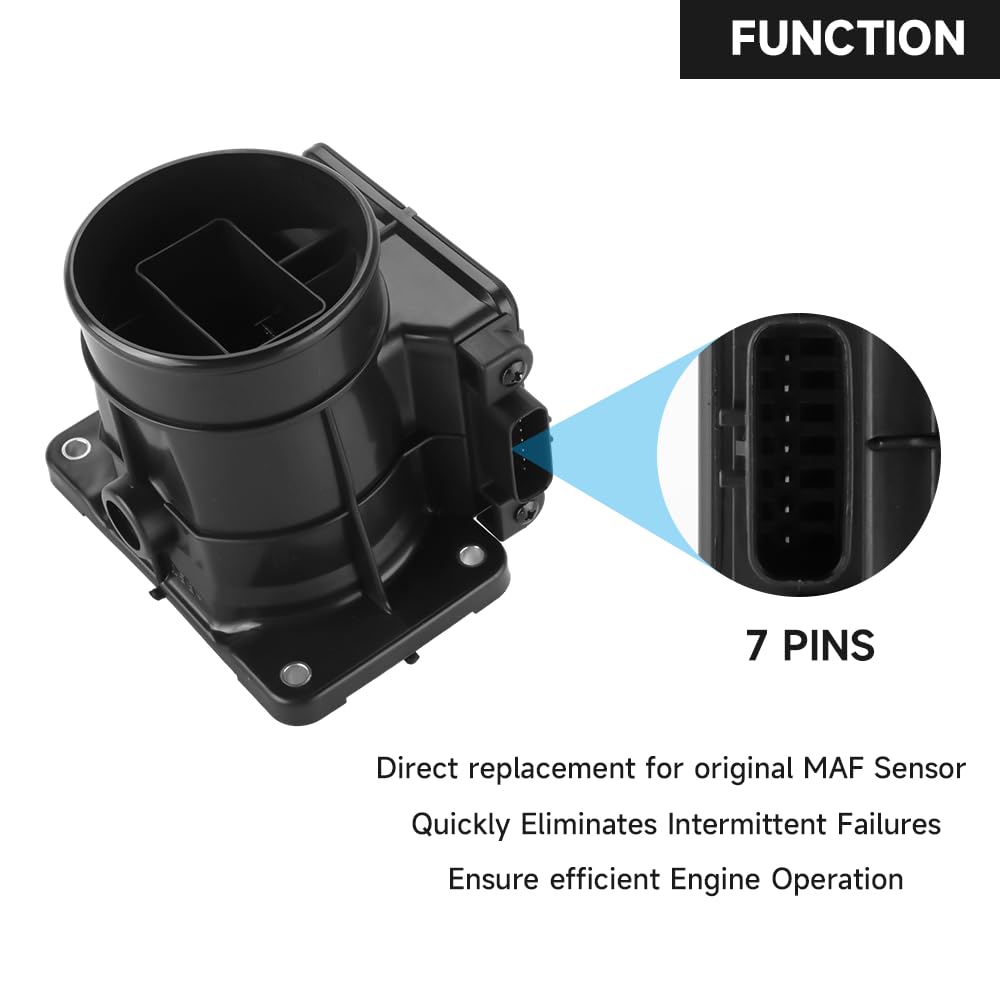 FUNCTION

7 PINS

Direct replacement for original MAF Sensor

Quickly Eliminates Intermittent Failures

Ensure efficient Engine Operation