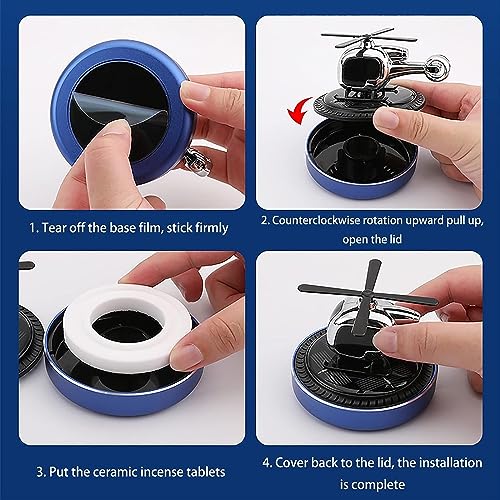 1. Tear off the base film, stick firmly

2. Counterclockwise rotation upward pull up, open the lid

3. Put the ceramic incense tablets

4. Cover back to the lid, the installation is complete