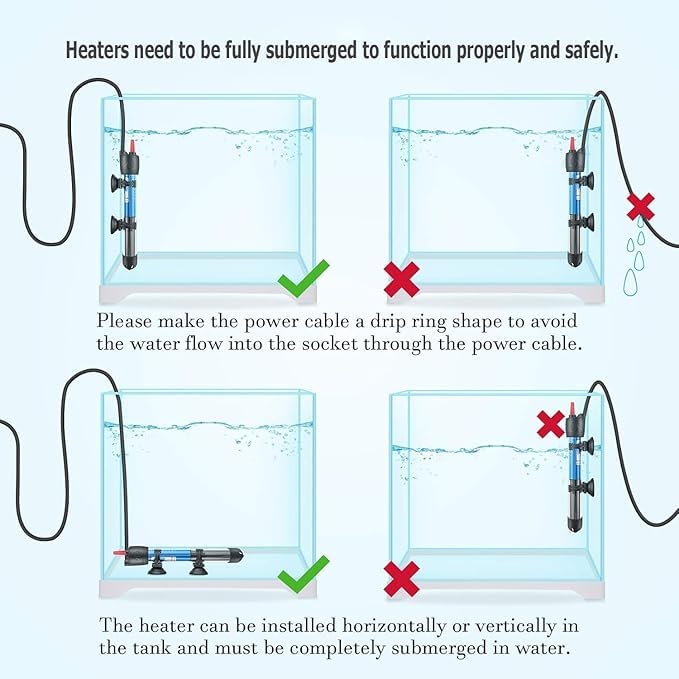 Heaters need to be fully submerged to function properly and safely.

Please make the power cable a drip ring shape to avoid the water flow into the socket through the power cable.

The heater can be installed horizontally or vertically in the tank and must be completely submerged in water.