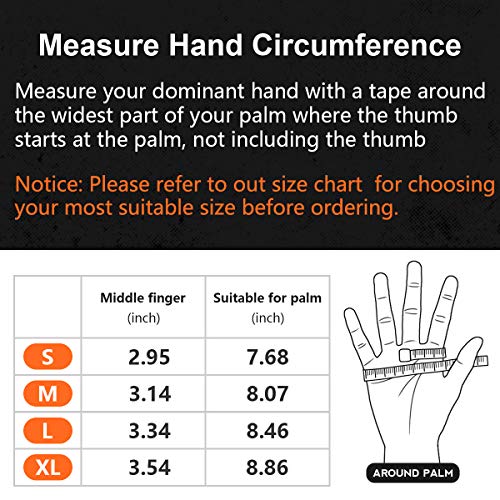 Measure Hand Circumference

Measure your dominant hand with a tape around the widest part of your palm where the thumb starts at the palm, not including the thumb

Notice: Please refer to out size chart for choosing your most suitable size before ordering.

| | Middle finger (inch) | Suitable for palm (inch) |
|---|---|---|
| S | 2.95 | 7.68 |
| M | 3.14 | 8.07 |
| L | 3.34 | 8.46 |
| XL | 3.54 | 8.86 |

AROUND PALM