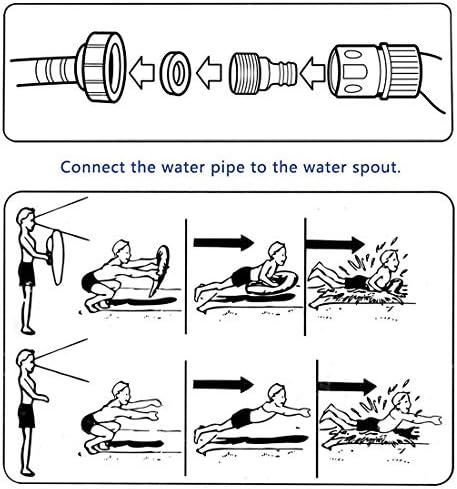 Connect the water pipe to the water spout.