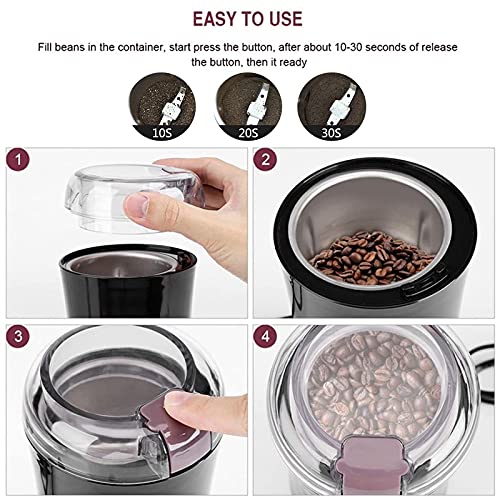 EASY TO USE

Fill beans in the container, start press the button, after about 10-30 seconds of release the button, then it ready

10S

20S

30S

1

2

3

4