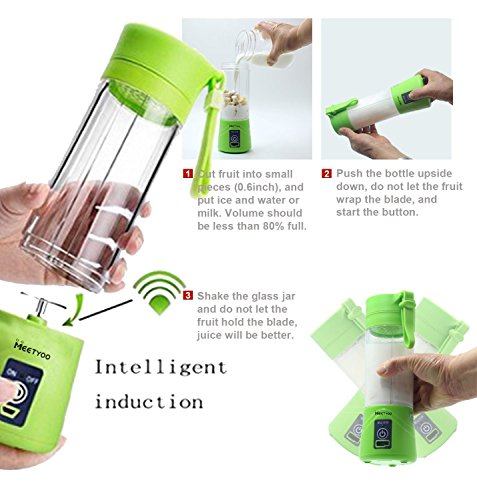 1 Cut fruit into small pieces (0.6inch), and put ice and water or milk. Volume should be less than 80% full.

2 Push the bottle upside down, do not let the fruit wrap the blade, and start the button.

3 Shake the glass jar and do not let the fruit hold the blade, juice will be better.

MEETYOO

ON OFF

Intelligent induction

MEETYOO