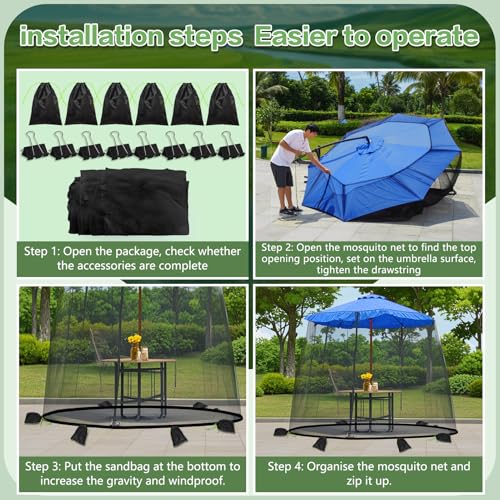 installation steps Easier to operate

Step 1: Open the package, check whether the accessories are complete

Step 2: Open the mosquito net to find the top opening position, set on the umbrella surface, tighten the drawstring

Step 3: Put the sandbag at the bottom to increase the gravity and windproof.

Step 4: Organise the mosquito net and zip it up.