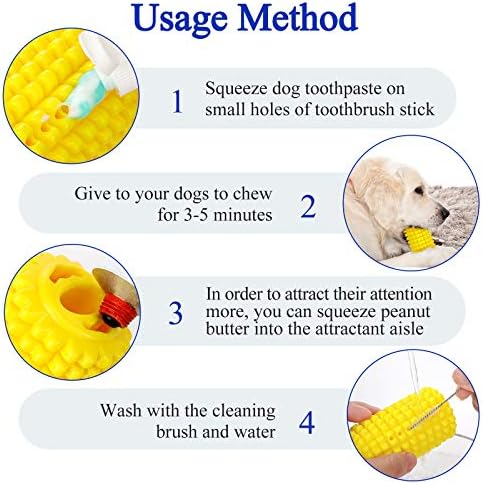 Usage Method

1 Squeeze dog toothpaste on small holes of toothbrush stick

Give to your dogs to chew for 3-5 minutes 2

3 In order to attract their attention more, you can squeeze peanut butter into the attractant aisle

Wash with the cleaning brush and water 4