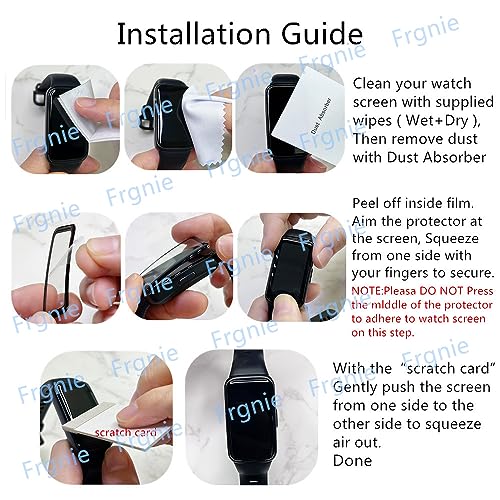 Installation Guide

Frgnie

Dust Absorber

Clean your watch screen with supplied wipes ( Wet+Dry ), Then remove dust with Dust Absorber

Peel off inside film. Aim the protector at the screen, Squeeze from one side with your fingers to secure.
NOTE:Pleasa DO NOT Press the mIddle of the protector to adhere to watch screen on this step.

scratch card

With the "scratch card" Gently push the screen from one side to the other side to squeeze air out.
Done