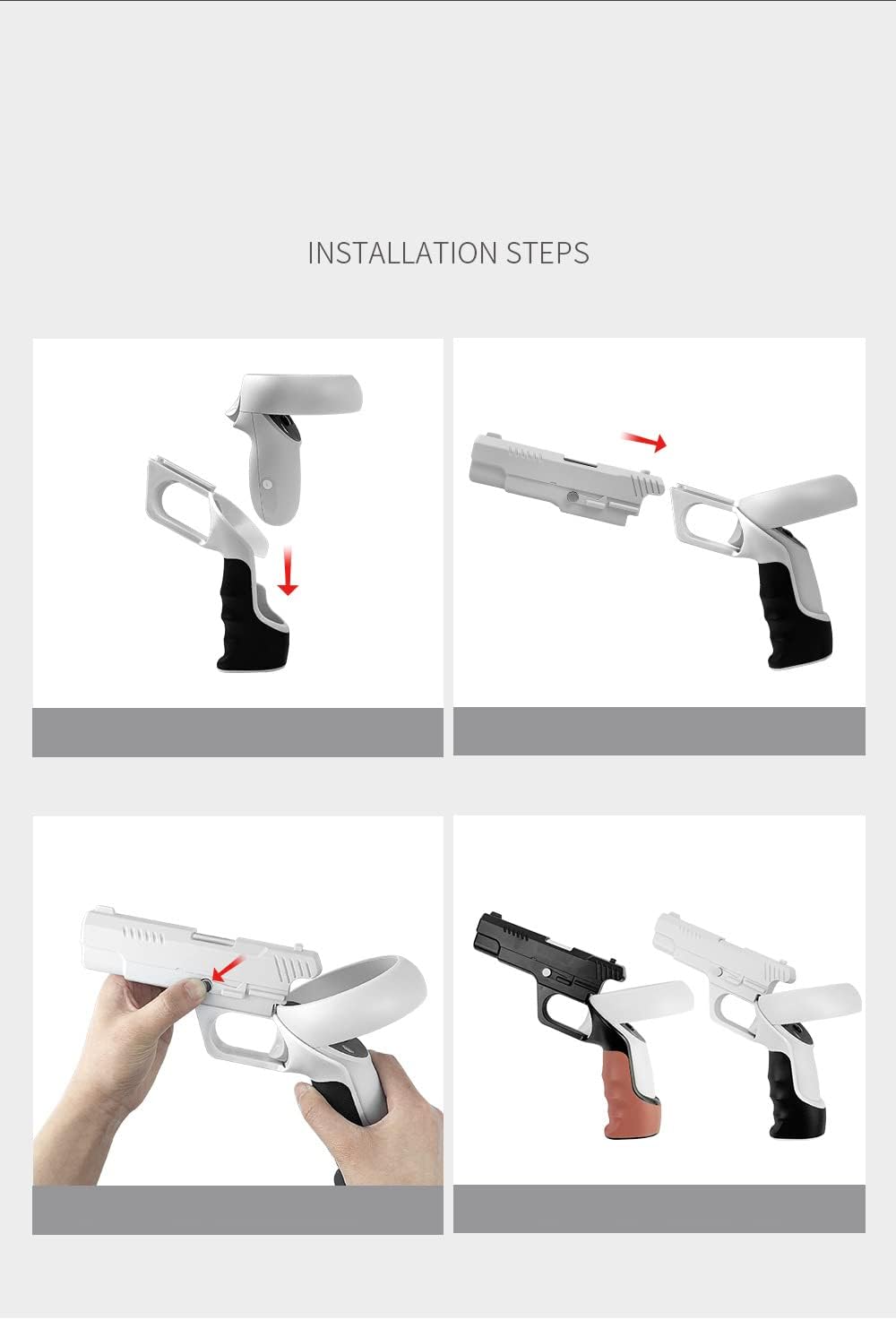 INSTALLATION STEPS