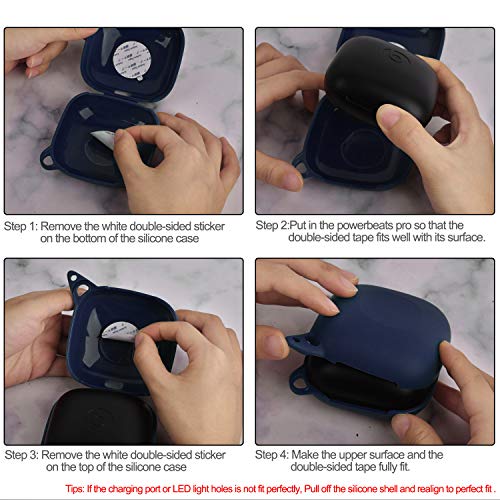 Step 1: Remove the white double-sided sticker on the bottom of the silicone case

Step 2:Put in the powerbeats pro so that the double-sided tape fits well with its surface.

Step 3: Remove the white double-sided sticker on the top of the silicone case

Step 4: Make the upper surface and the double-sided tape fully fit.

Tips: If the charging port or LED light holes is not fit perfectly, Pull off the silicone shell and realign to perfect fit .